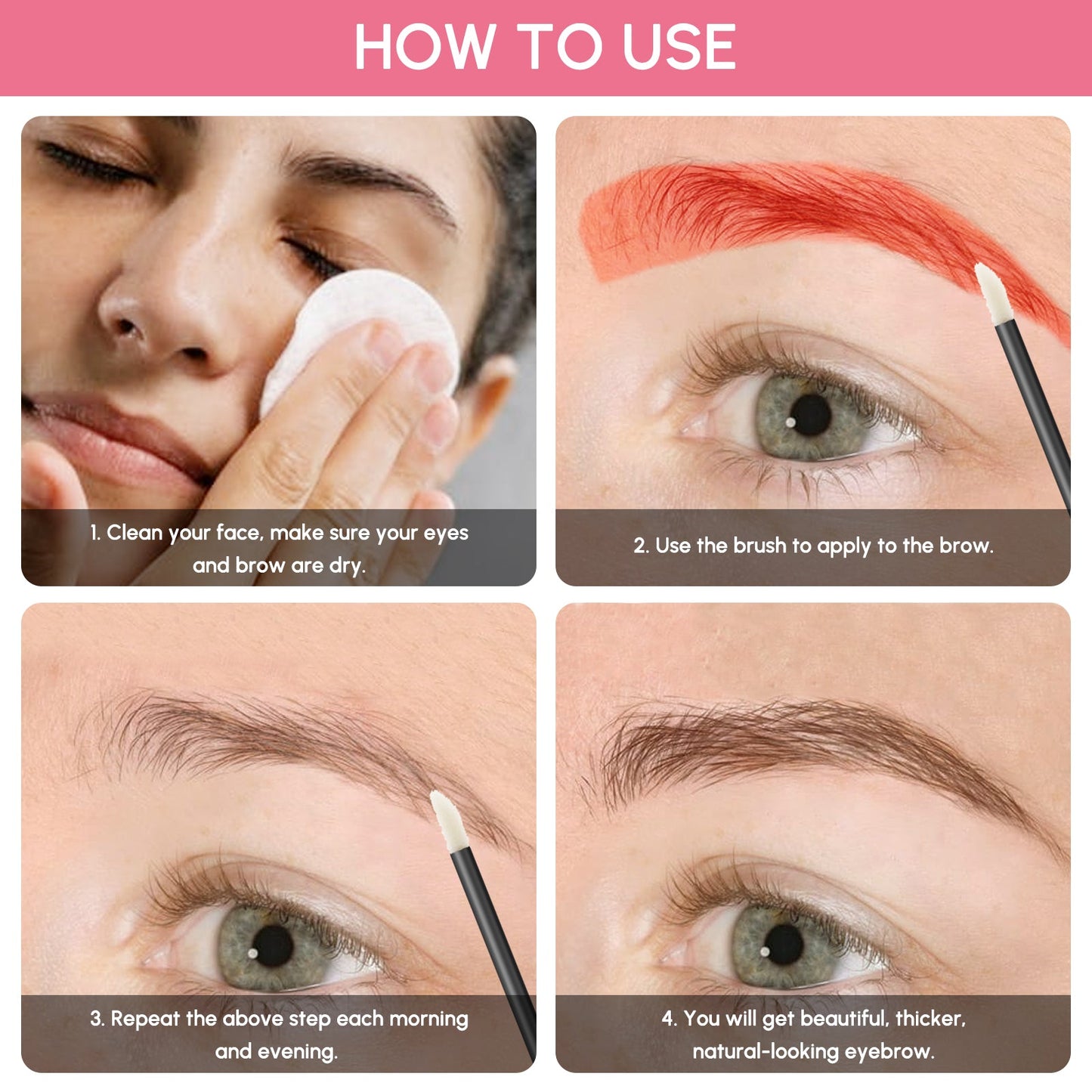 HOW TO USE

1. Clean your face, make sure your eyes and brow are dry.

2. Use the brush to apply to the brow.

3. Repeat the above step each morning and evening.

4. You will get beautiful, thicker, natural-looking eyebrow.