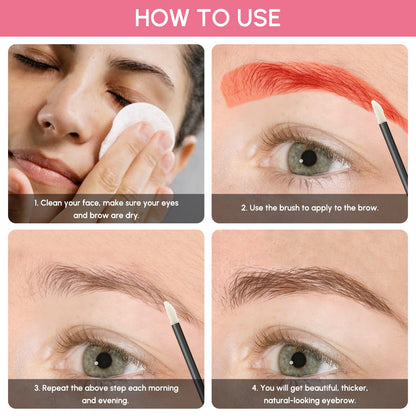 HOW TO USE

1. Clean your face, make sure your eyes and brow are dry.

2. Use the brush to apply to the brow.

3. Repeat the above step each morning and evening.

4. You will get beautiful, thicker, natural-looking eyebrow.